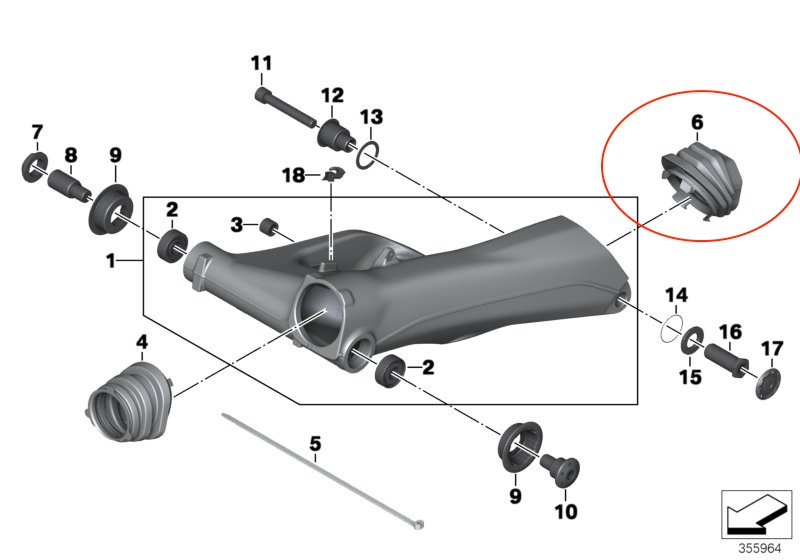 11
12
13
7
8
9
18
6
2
3
1
14
16
17
15
4
2
5
9
10
355964